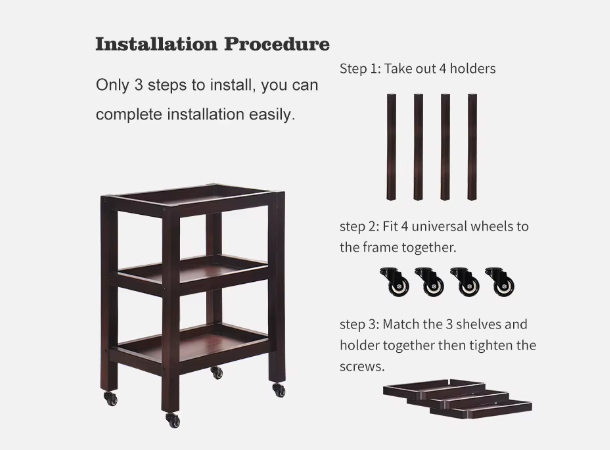 Installation Procedure

Only 3 steps to install, you can complete installation easily.

Step 1: Take out 4 holders

step 2: Fit 4 universal wheels to the frame together.

step 3: Match the 3 shelves and holder together then tighten the screws.