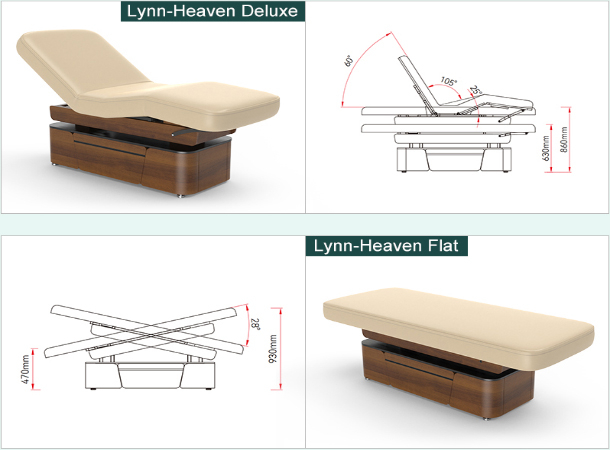 Lynn-Heaven Deluxe

60°
105°
25°
630mm
860mm

Lynn-Heaven Flat

28°
470mm
930mm