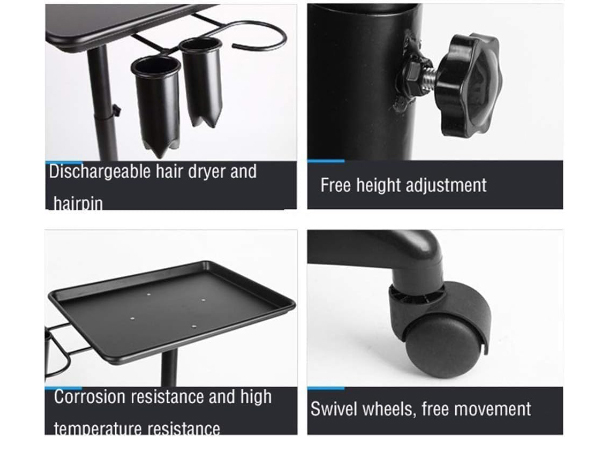 Dischargeable hair dryer and hairpin

Free height adjustment

Corrosion resistance and high temperature resistance

Swivel wheels, free movement