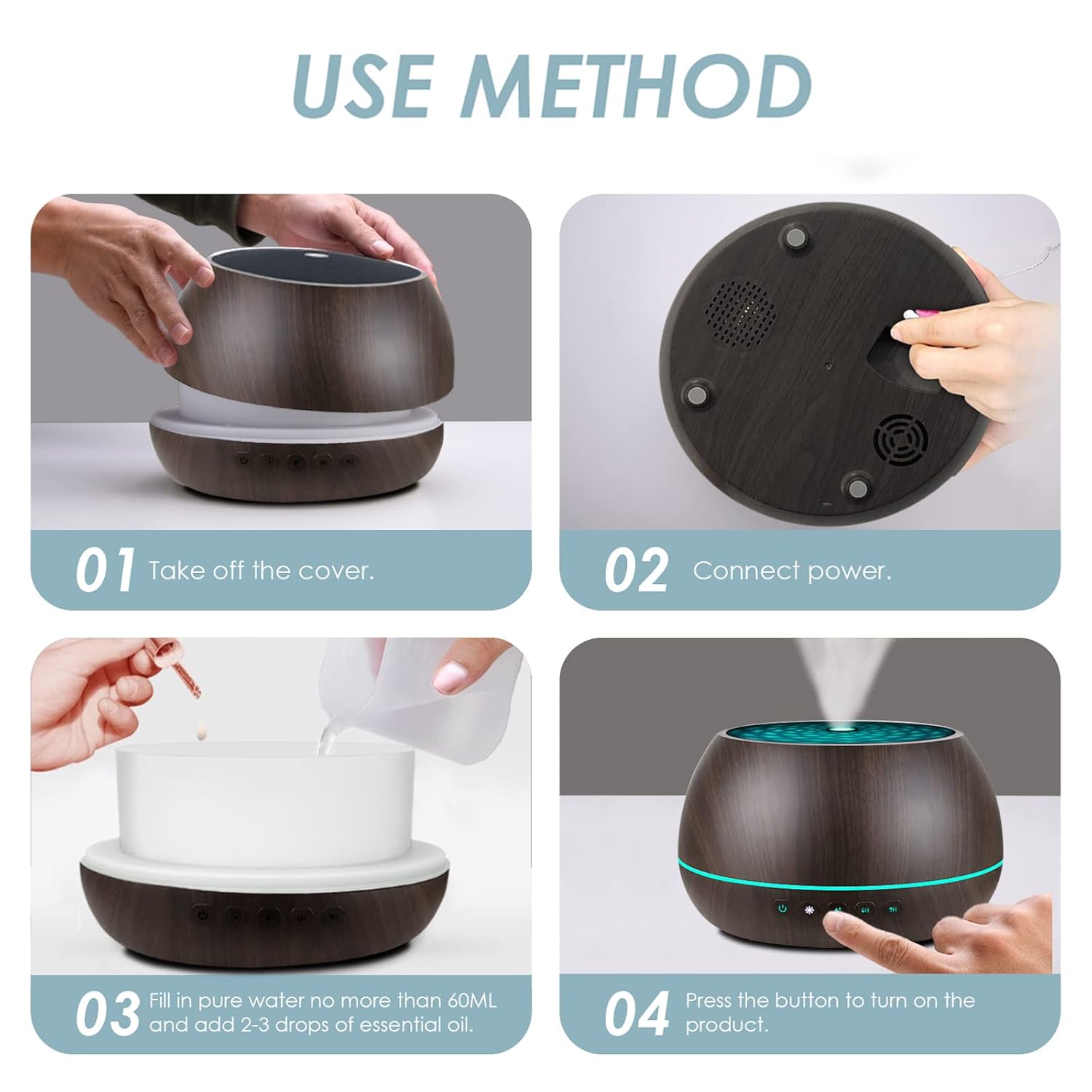 USE METHOD

01 Take off the cover.

02 Connect power.

03 Fill in pure water no more than 60ML and add 2-3 drops of essential oil.

04 Press the button to turn on the product.