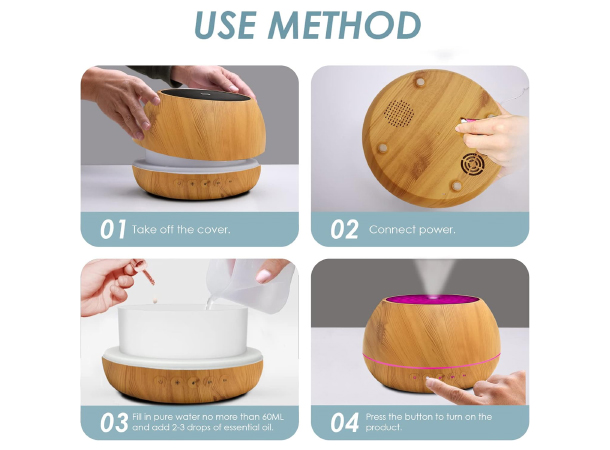 USE METHOD

01 Take off the cover.

02 Connect power.

03 Fill in pure water no more than 60ML and add 2-3 drops of essential oil.

04 Press the button to turn on the product.